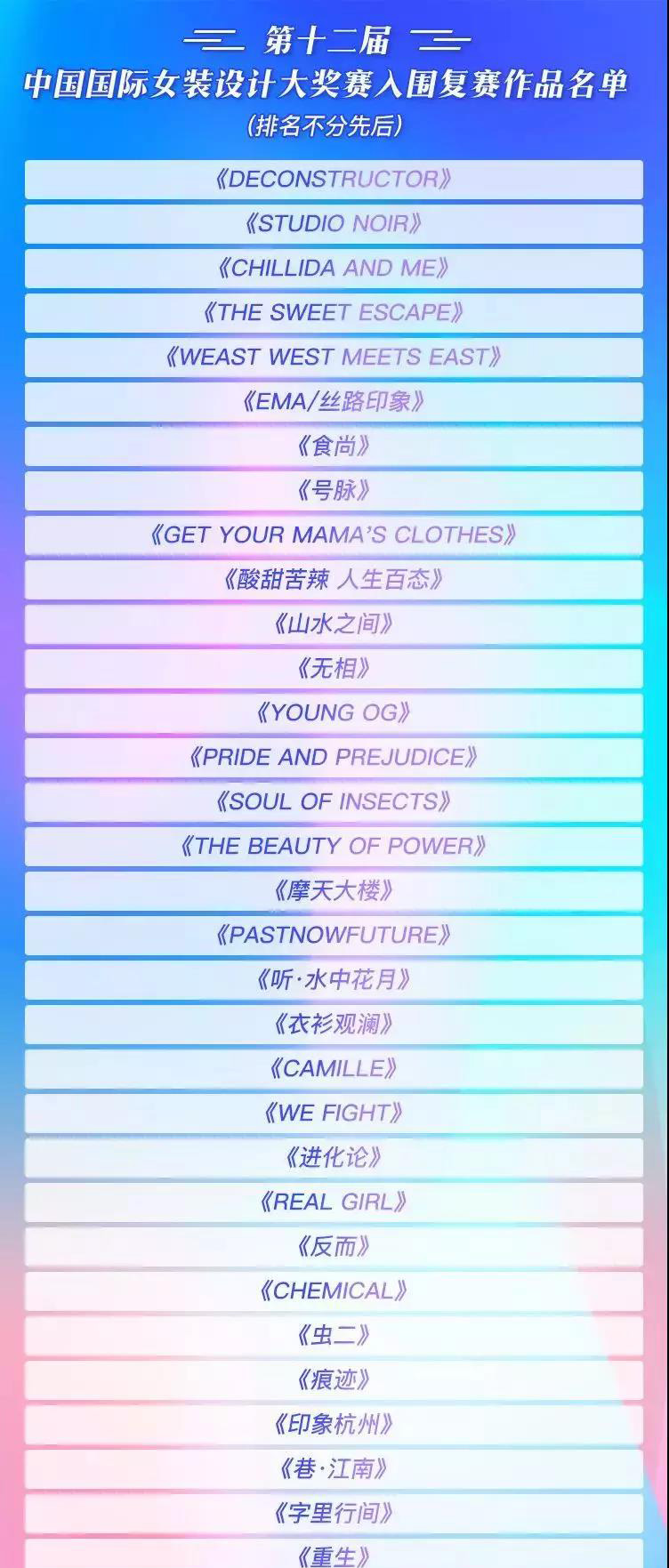 第十二届
中国国际女装设计大奖赛入围复赛作品名单
(排名不分先后)

《DECONSTRUCTOR》

《STUDIO NOIR》

《CHILLIDA AND ME》

《THE SWEET ESCAPE》

《WEAST WEST MEETS EAST》

《EMA/丝路印象》

《食尚》

《号脉》

《GET YOUR MAMA'S CLOTHES》

《酸甜苦辣 人生百态》

《山水之间》

《无相》

《YOUNG OG》

《PRIDE AND PREJUDICE》

《SOUL OF INSECTS》

《THE BEAUTY OF POWER》

《摩天大楼》

《PASTNOWFUTURE》

《听·水中花月》

《衣衫观澜》

《CAMILLE》

《WE FIGHT》

《进化论》

《REAL GIRL》

《反而》

《CHEMICAL》

《虫二》

《痕迹》

《印象杭州》

《巷·江南》

《字里行间》

《重生》